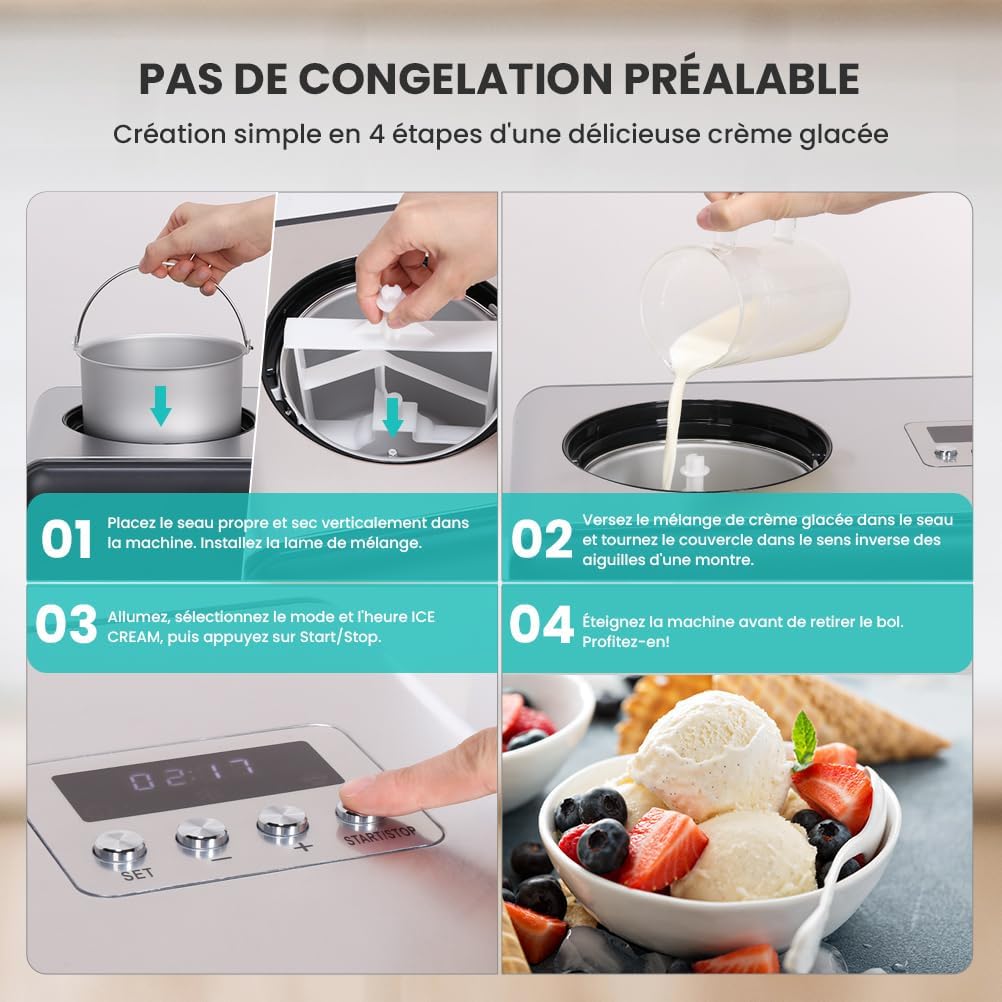 PAS DE CONGELATION PRÉALABLE

Création simple en 4 étapes d'une délicieuse crème glacée

01 Placez le seau propre et sec verticalement dans la machine. Installez la lame de mélange.

02 Versez le mélange de crème glacée dans le seau et tournez le couvercle dans le sens inverse des aiguilles d'une montre.

03 Allumez, sélectionnez le mode et l'heure ICE CREAM, puis appuyez sur Start/Stop.

04 Éteignez la machine avant de retirer le bol. Profitez-en!

02:17

SET

−

+

START/STOP